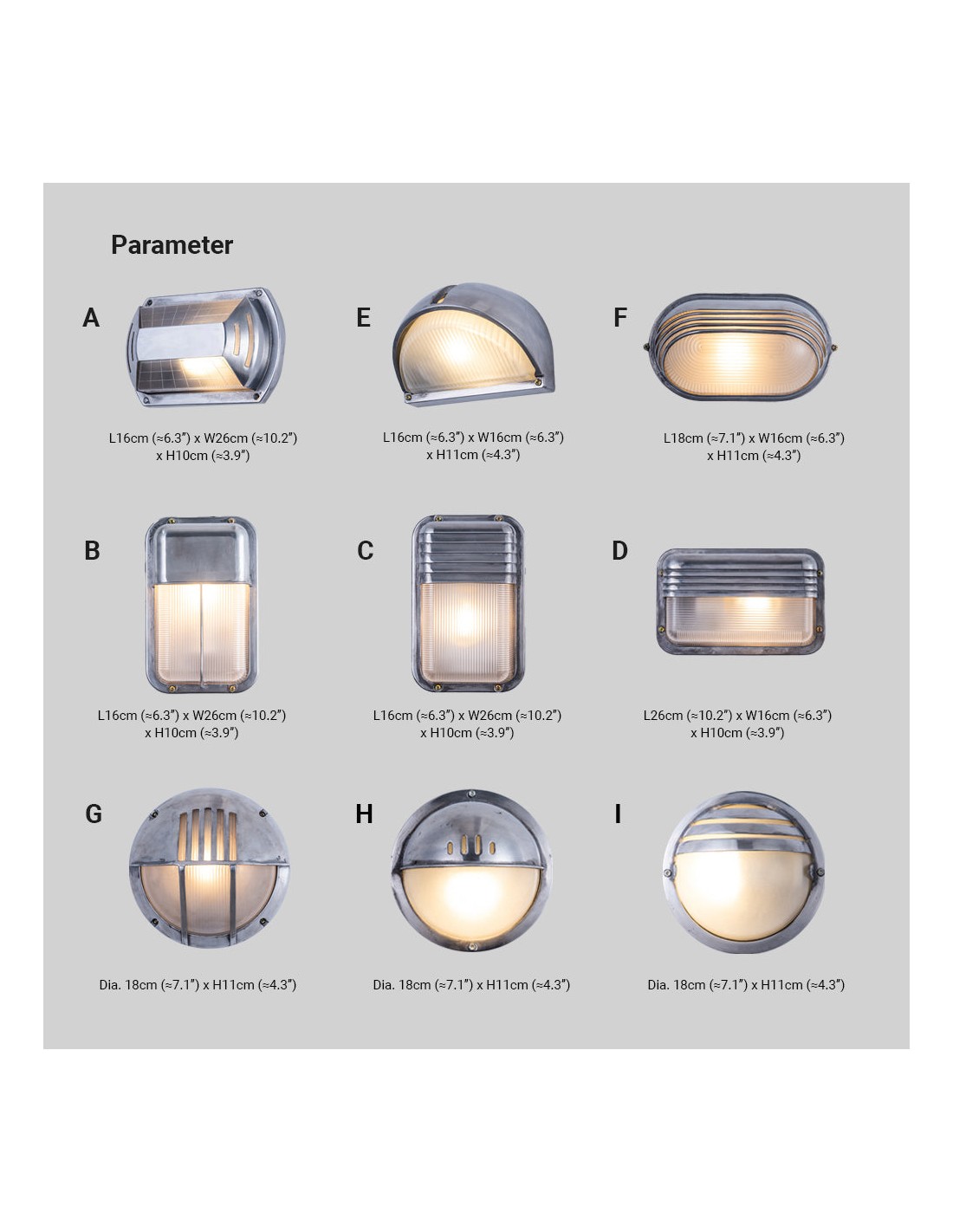 Parameter

A

L16cm (≈6.3″) x W26cm (≈10.2″) x H10cm (≈3.9″)

E

L16cm (≈6.3″) x W16cm (≈6.3″) x H11cm (≈4.3″)

F

L18cm (≈7.1″) x W16cm (≈6.3″) x H11cm (≈4.3″)

B

L16cm (≈6.3″) x W26cm (≈10.2″) x H10cm (≈3.9″)

C

L16cm (≈6.3″) x W26cm (≈10.2″) x H10cm (≈3.9″)

D

L26cm (≈10.2″) x W16cm (≈6.3″) x H10cm (≈3.9″)

G

Dia. 18cm (≈7.1″) x H11cm (≈4.3″)

H

Dia. 18cm (≈7.1″) x H11cm (≈4.3″)

I

Dia. 18cm (≈7.1″) x H11cm (≈4.3″)